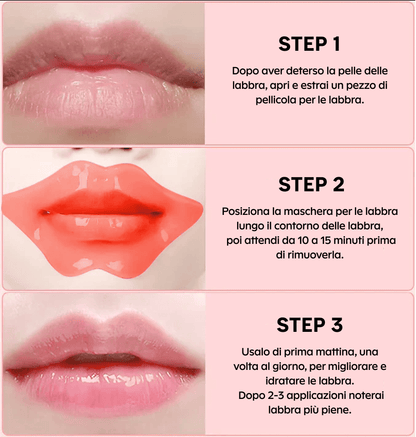 STEP 1

Dopo aver deterso la pelle delle labbra, apri e estrai un pezzo di pellicola per le labbra.

STEP 2

Posiziona la maschera per le labbra lungo il contorno delle labbra, poi attendi da 10 a 15 minuti prima di rimuoverla.

STEP 3

Usalo di prima mattina, una volta al giorno, per migliorare e idratare le labbra.
Dopo 2-3 applicazioni noterai labbra più piene.